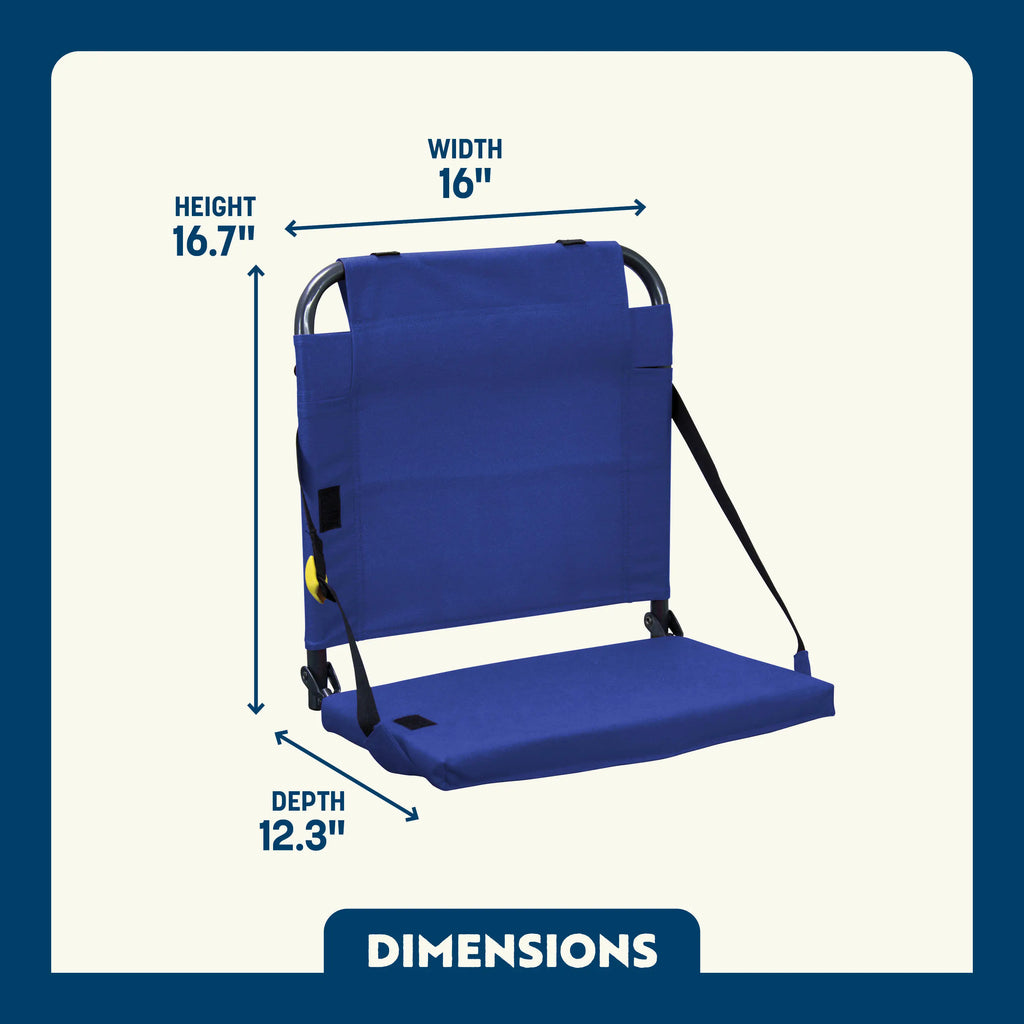 WIDTH
16"

HEIGHT
16.7"

DEPTH
12.3"

DIMENSIONS